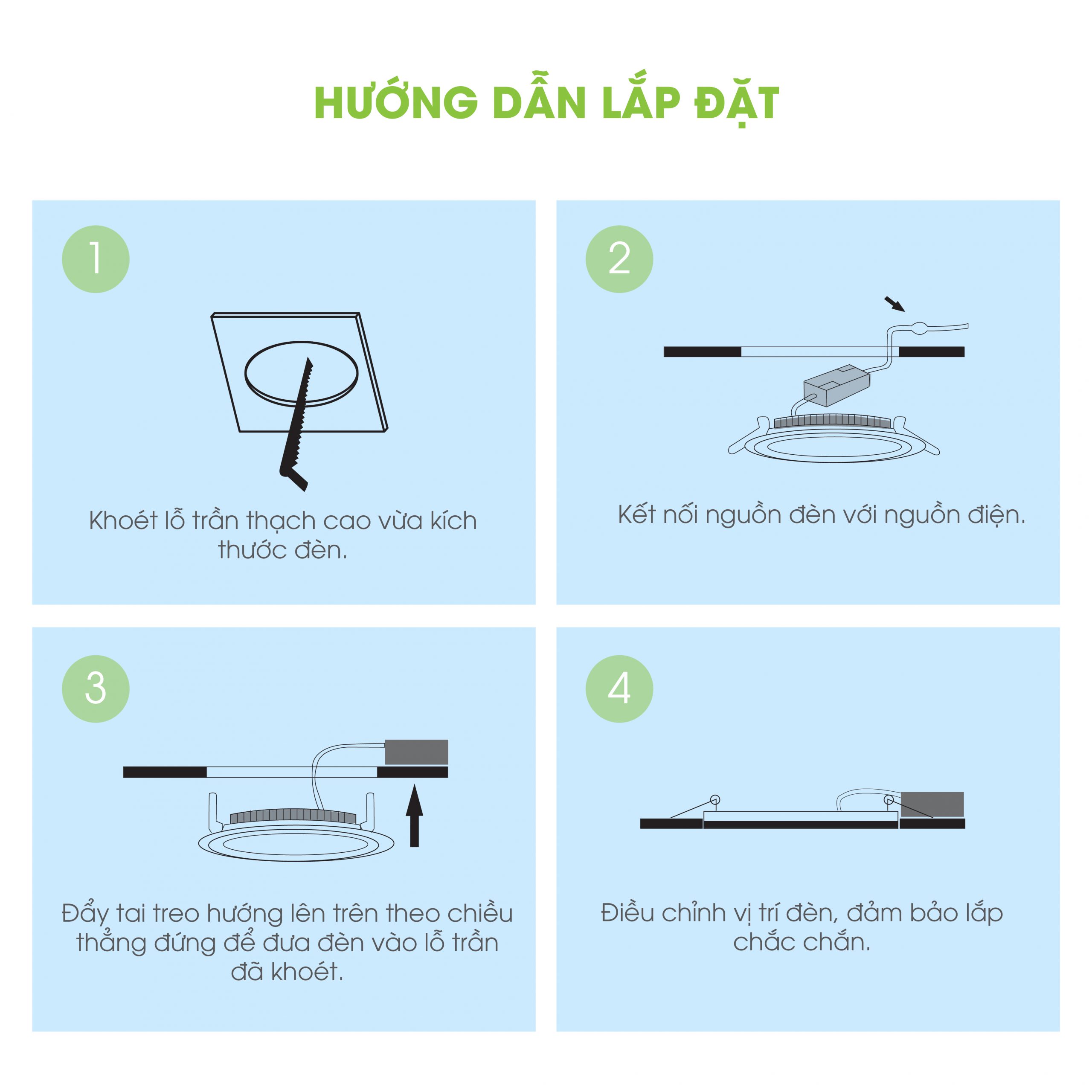 HƯỚNG DẪN LẮP ĐẶT

1

Khoét lỗ trần thạch cao vừa kích thước đèn.

2

Kết nối nguồn đèn với nguồn điện.

3

Đẩy tai treo hướng lên trên theo chiều thẳng đứng để đưa đèn vào lỗ trần đã khoét.

4

Điều chỉnh vị trí đèn, đảm bảo lắp chắc chắn.